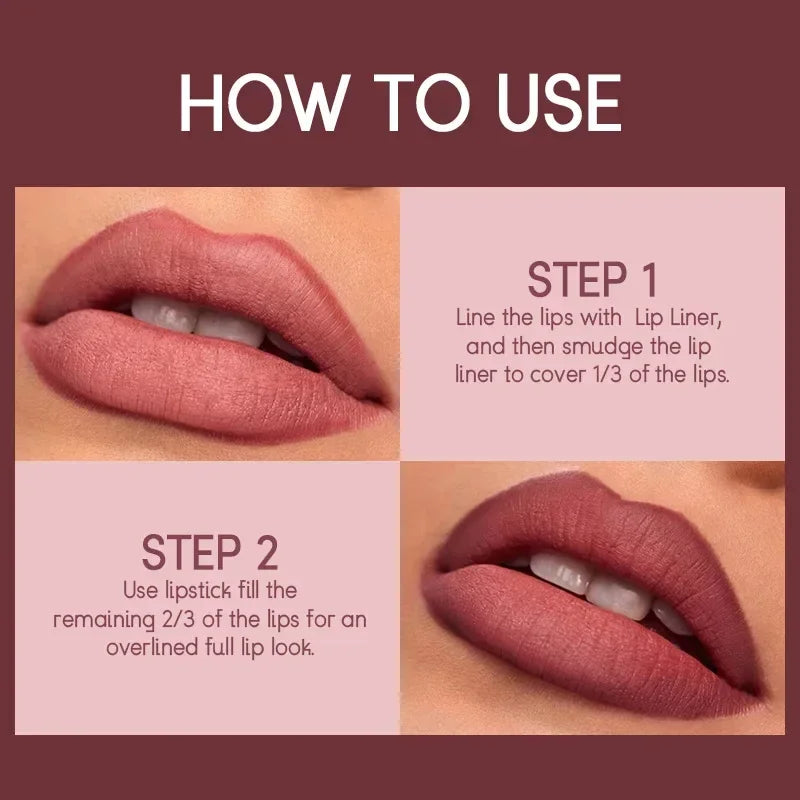 HOW TO USE

STEP 1
Line the lips with Lip Liner, and then smudge the lip liner to cover 1/3 of the lips.

STEP 2
Use lipstick fill the remaining 2/3 of the lips for an overlined full lip look.