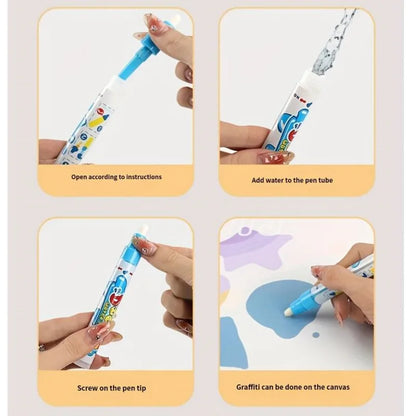 Open according to instructions

Add water to the pen tube

Screw on the pen tip

Graffiti can be done on the canvas