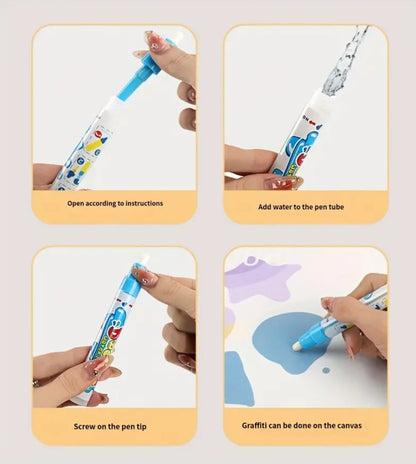 Open according to instructions

Add water to the pen tube

Screw on the pen tip

Graffiti can be done on the canvas